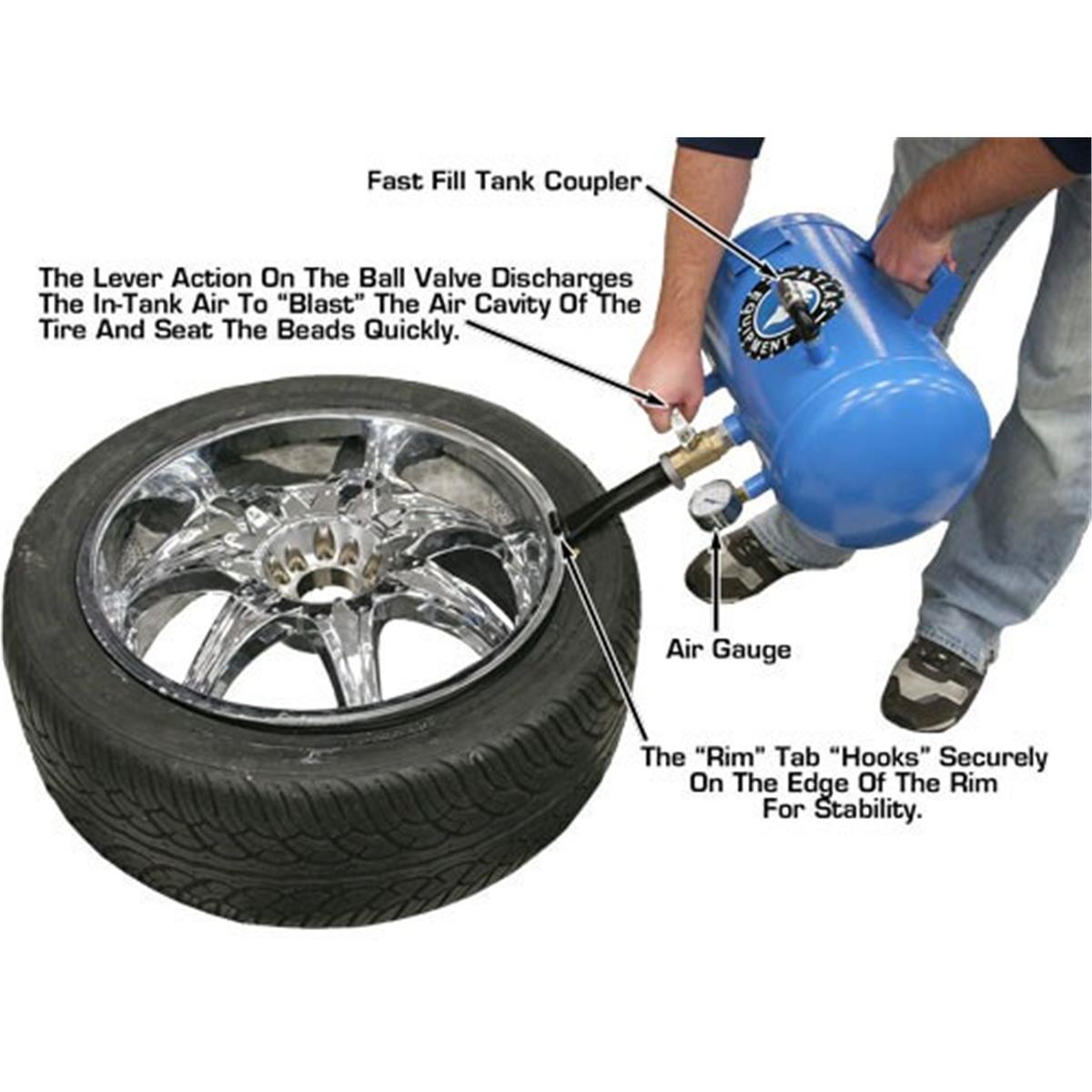 Fast Fill Tank Coupler

The Lever Action On The Ball Valve Discharges The In-Tank Air To "Blast" The Air Cavity Of The Tire And Seat The Beads Quickly.

ATLAS EQUIPMENT

Air Gauge

The "Rim" Tab "Hooks" Securely On The Edge Of The Rim For Stability.