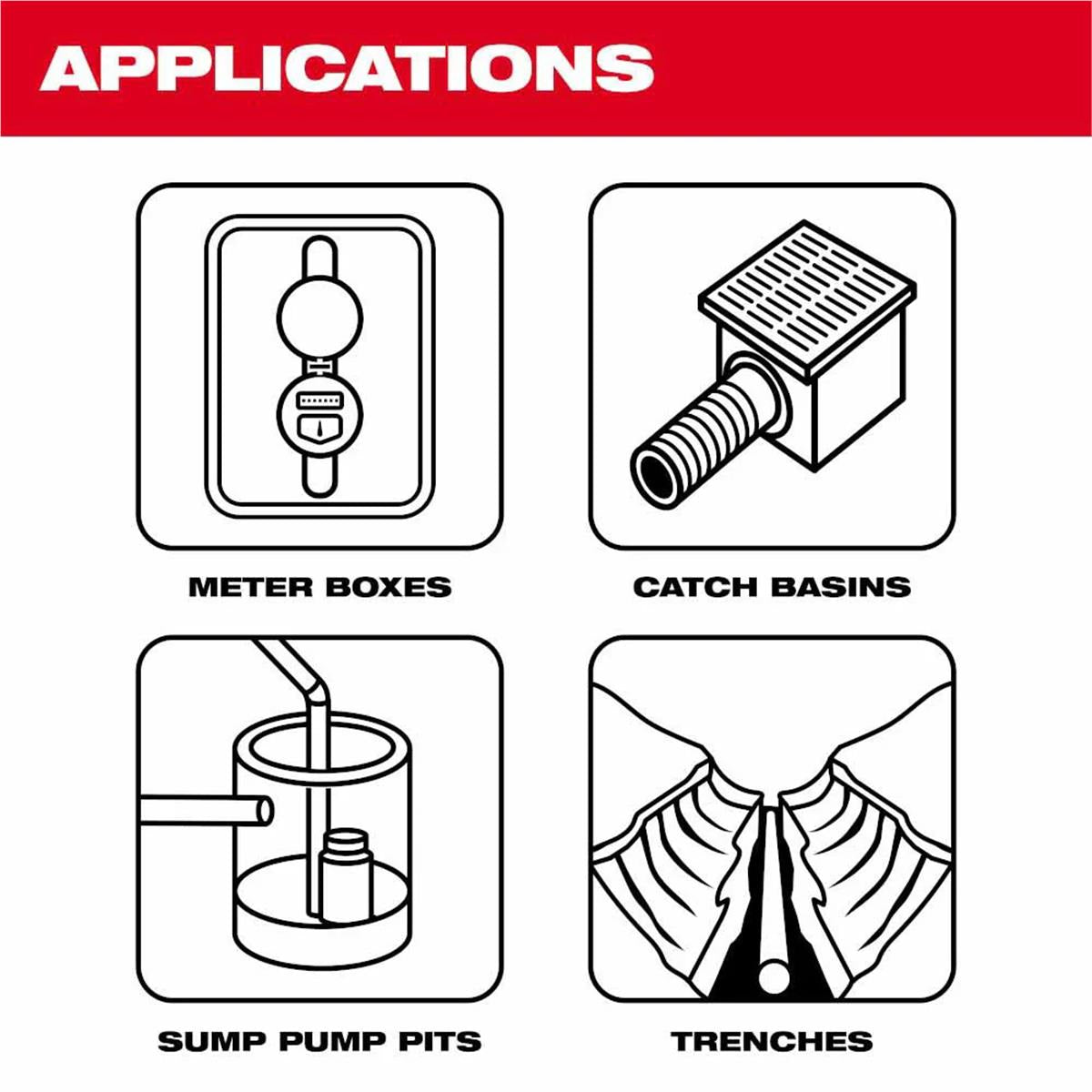 APPLICATIONS

METER BOXES

CATCH BASINS

SUMP PUMP PITS

TRENCHES